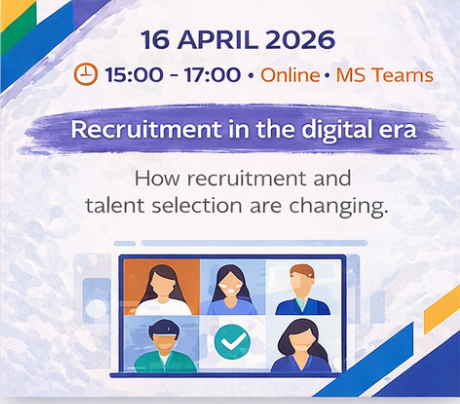 16 APRIL 2026

15:00 - 17:00 • Online • MS Teams

Recruitment in the digital era

How recruitment and talent selection are changing.