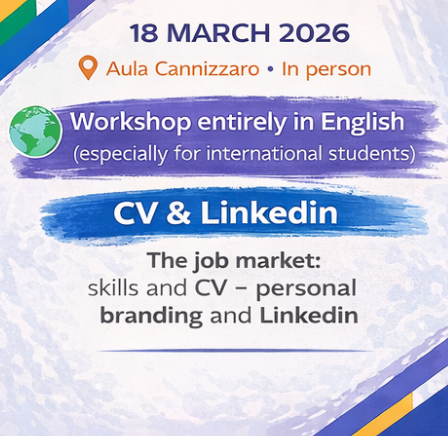 18 MARCH 2026

Aula Cannizzaro • In person

Workshop entirely in English
(especially for international students)

CV & Linkedin

The job market:
skills and CV – personal branding and Linkedin